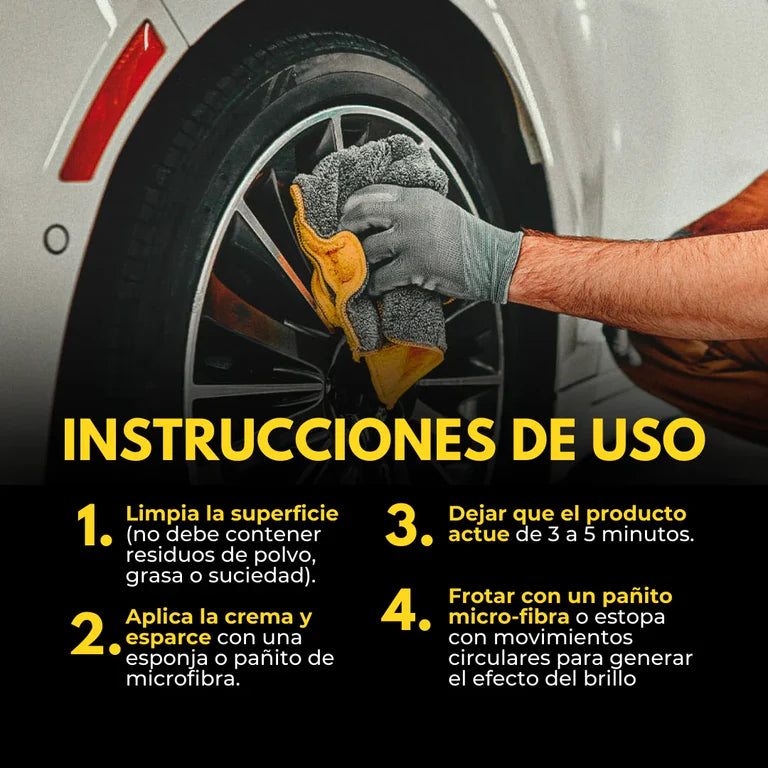 INSTRUCCIONES DE USO

1. Limpia la superficie (no debe contener residuos de polvo, grasa o suciedad).

2. Aplica la crema y esparce con una esponja o pañito de microfibra.

3. Dejar que el producto actue de 3 a 5 minutos.

4. Frotar con un pañito micro-fibra o estopa con movimientos circulares para generar el efecto del brillo